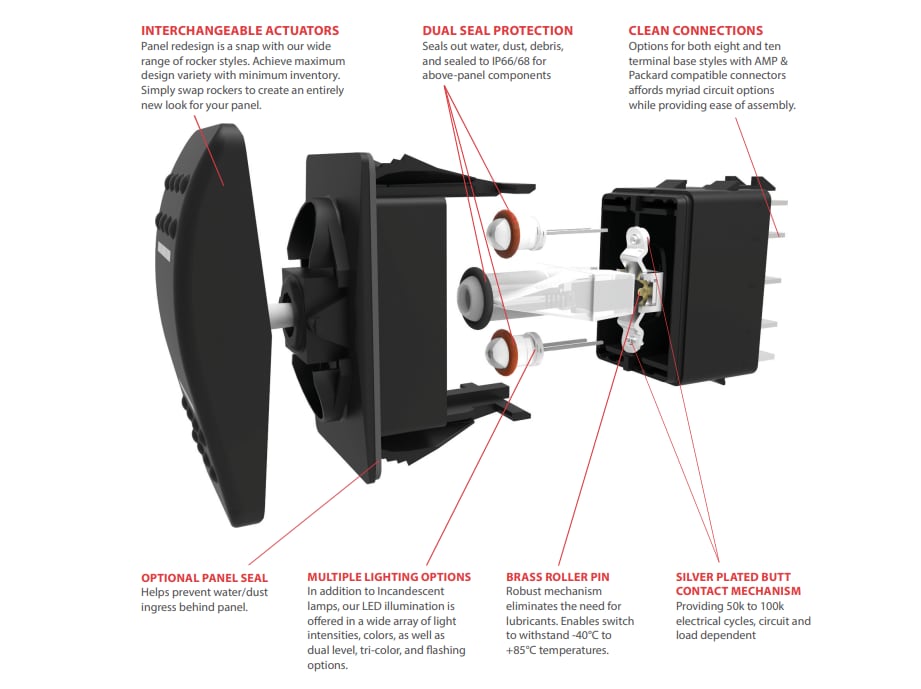 INTERCHANGEABLE ACTUATORS
Panel redesign is a snap with our wide range of rocker styles. Achieve maximum design variety with minimum inventory. Simply swap rockers to create an entirely new look for your panel.

DUAL SEAL PROTECTION
Seals out water, dust, debris, and sealed to IP66/68 for above-panel components

CLEAN CONNECTIONS
Options for both eight and ten terminal base styles with AMP & Packard compatible connectors affords myriad circuit options while providing ease of assembly.

OPTIONAL PANEL SEAL
Helps prevent water/dust ingress behind panel.

MULTIPLE LIGHTING OPTIONS
In addition to Incandescent lamps, our LED illumination is offered in a wide array of light intensities, colors, as well as dual level, tri-color, and flashing options.

BRASS ROLLER PIN
Robust mechanism eliminates the need for lubricants. Enables switch to withstand -40°C to +85°C temperatures.

SILVER PLATED BUTT CONTACT MECHANISM
Providing 50k to 100k electrical cycles, circuit and load dependent