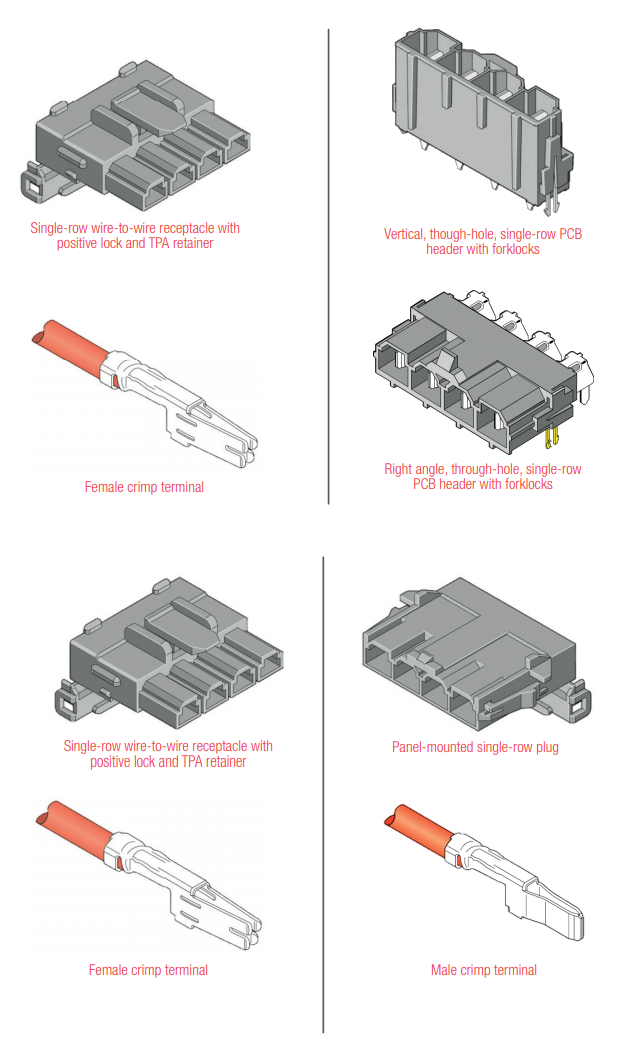 Single-row wire-to-wire receptacle with positive lock and TPA retainer

Female crimp terminal

Vertical, though-hole, single-row PCB header with forklocks

Right angle, through-hole, single-row PCB header with forklocks

Single-row wire-to-wire receptacle with positive lock and TPA retainer

Female crimp terminal

Panel-mounted single-row plug

Male crimp terminal