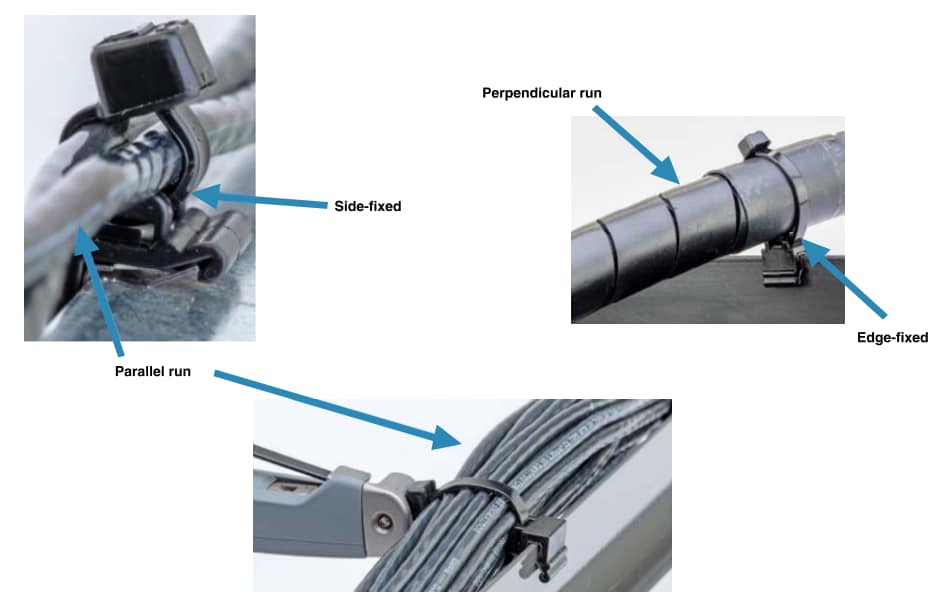 Perpendicular run

Side-fixed

Edge-fixed

Parallel run