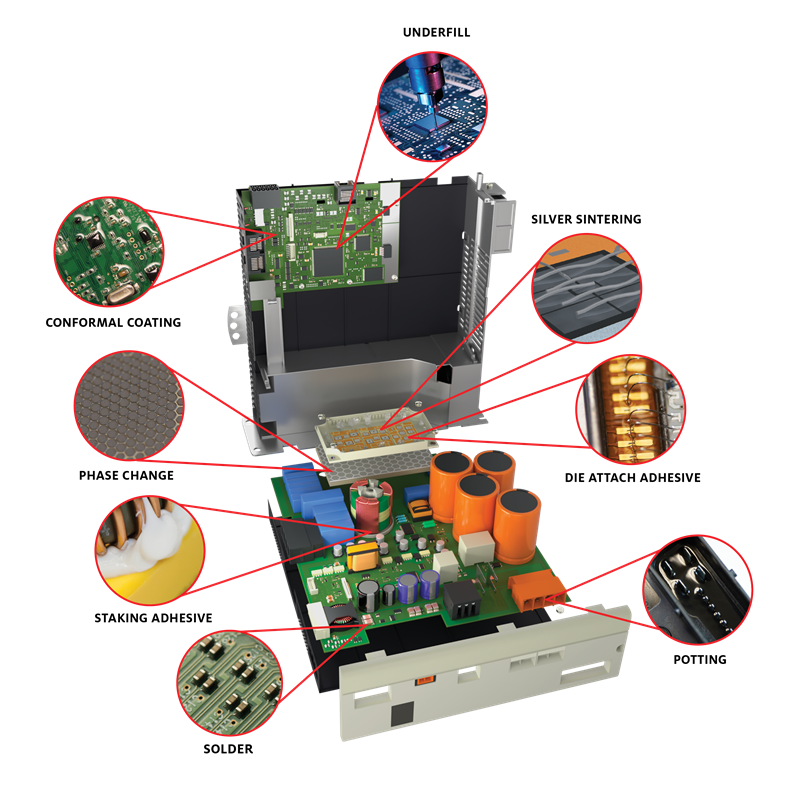 UNDERFILL

SILVER SINTERING

CONFORMAL COATING

PHASE CHANGE

DIE ATTACH ADHESIVE

STAKING ADHESIVE

POTTING

SOLDER